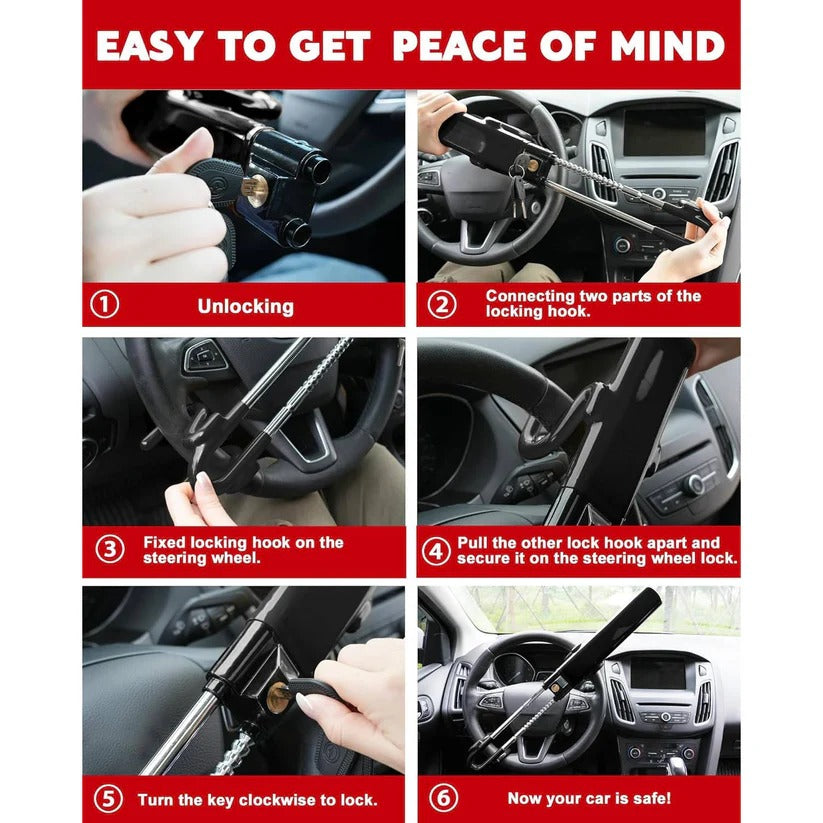 EASY TO GET PEACE OF MIND

① Unlocking

② Connecting two parts of the locking hook.

③ Fixed locking hook on the steering wheel.

④ Pull the other lock hook apart and secure it on the steering wheel lock.

⑤ Turn the key clockwise to lock.

⑥ Now your car is safe!