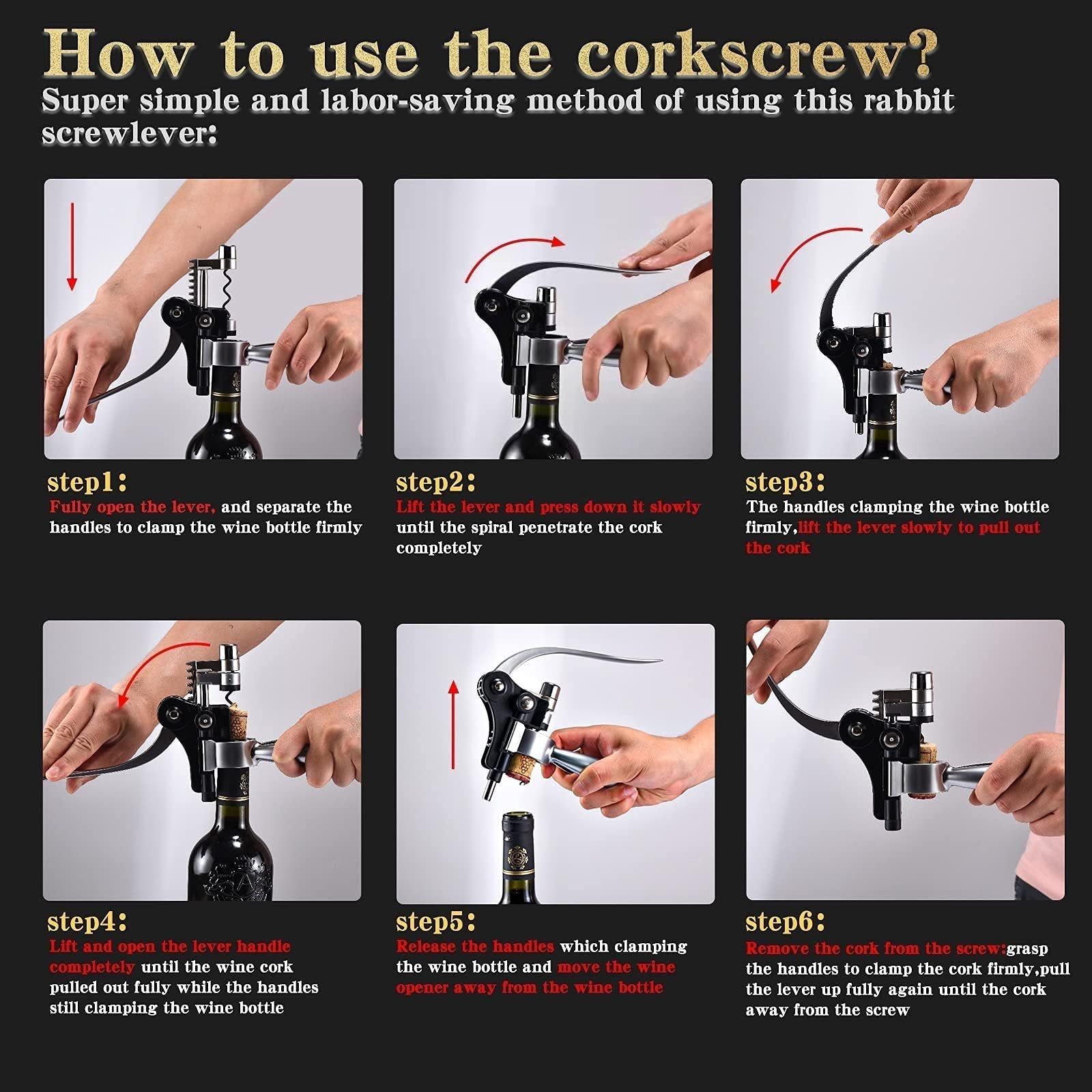 How to use the corkscrew?

Super simple and labor-saving method of using this rabbit screwlever:

step1:
Fully open the lever, and separate the handles to clamp the wine bottle firmly

step2:
Lift the lever and press down it slowly until the spiral penetrate the cork completely

step3:
The handles clamping the wine bottle firmly,lift the lever slowly to pull out the cork

step4:
Lift and open the lever handle completely until the wine cork pulled out fully while the handles still clamping the wine bottle

step5:
Release the handles which clamping the wine bottle and move the wine opener away from the wine bottle

step6:
Remove the cork from the screw:grasp the handles to clamp the cork firmly,pull the lever up fully again until the cork away from the screw