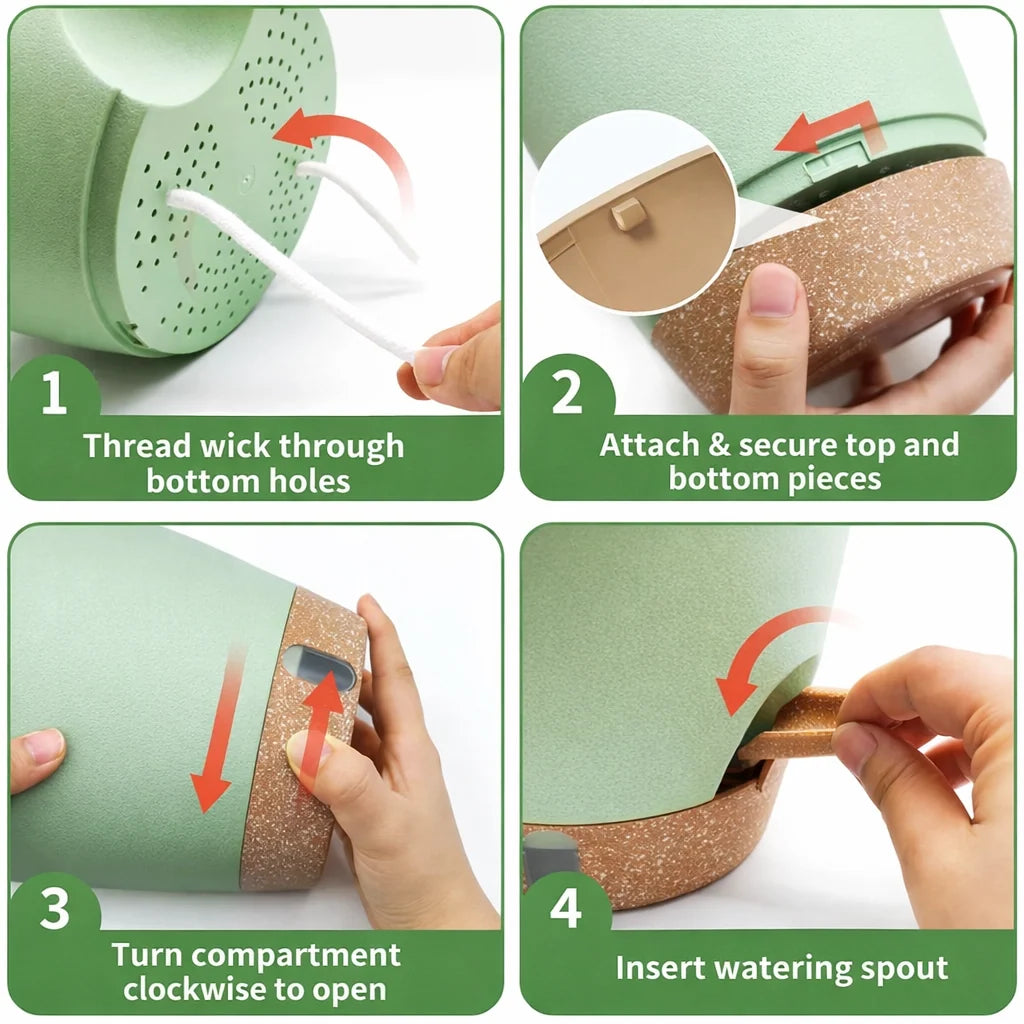 1

Thread wick through bottom holes

2

Attach & secure top and bottom pieces

3

Turn compartment clockwise to open

4

Insert watering spout