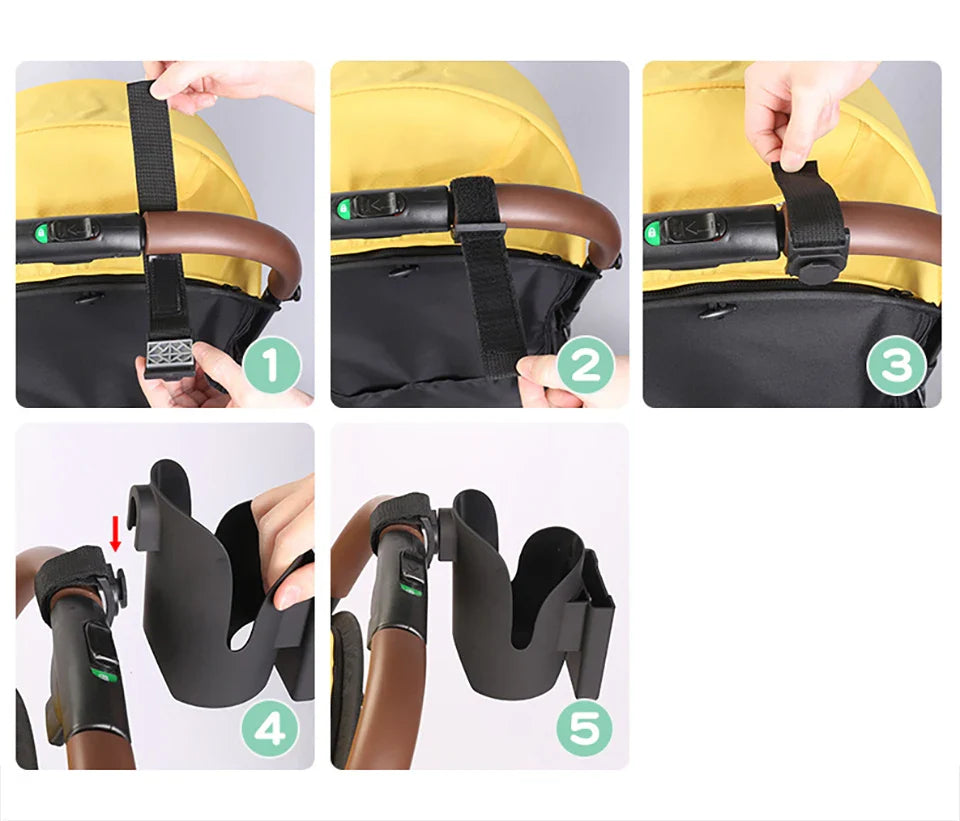 1

2

3

4

5