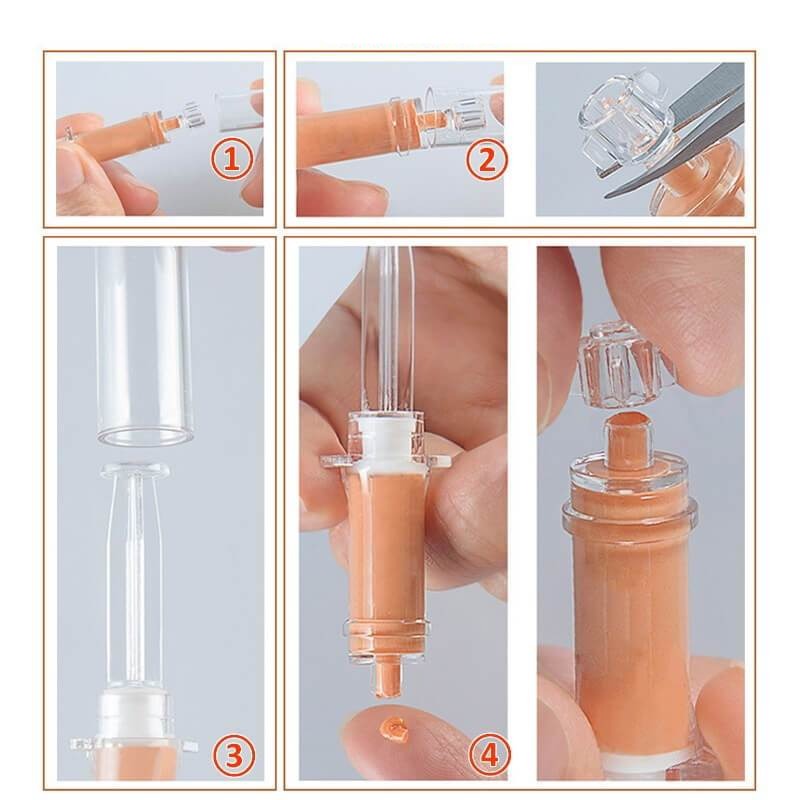 1

2

3

4